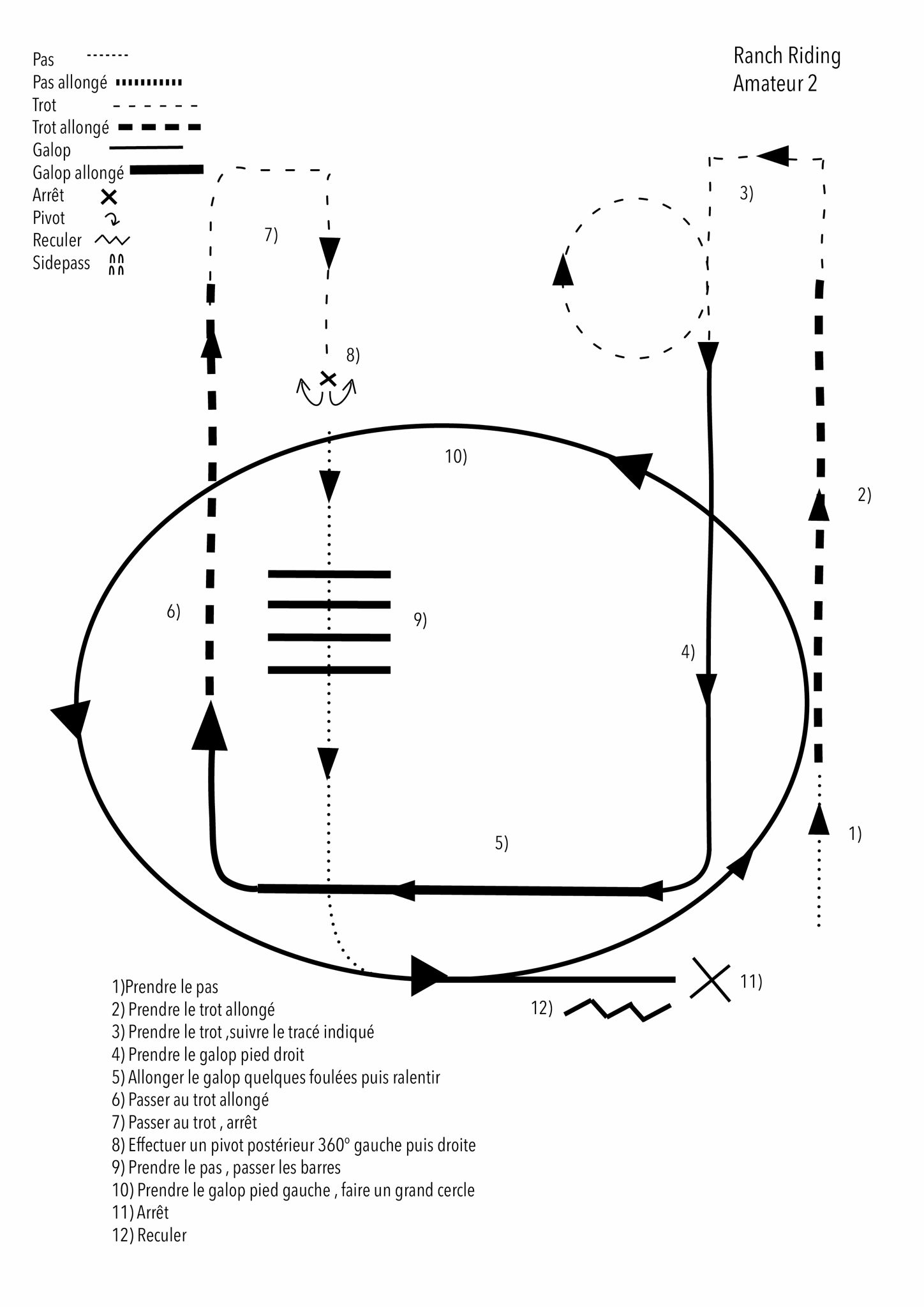 Pas
Pas allongé
Trot
Trot allongé
Galop
Galop allongé
Arrêt
Pivot
Reculer
Sidepass

Ranch Riding
Amateur 2

3)
7)
8)
10)
2)
6)
9)
4)
1)
5)
11)
12)

1)Prendre le pas
2) Prendre le trot allongé
3) Prendre le trot ,suivre le tracé indiqué
4) Prendre le galop pied droit
5) Allonger le galop quelques foulées puis ralentir
6) Passer au trot allongé
7) Passer au trot , arrêt
8) Effectuer un pivot postérieur 360° gauche puis droite
9) Prendre le pas , passer les barres
10) Prendre le galop pied gauche , faire un grand cercle
11) Arrêt
12) Reculer