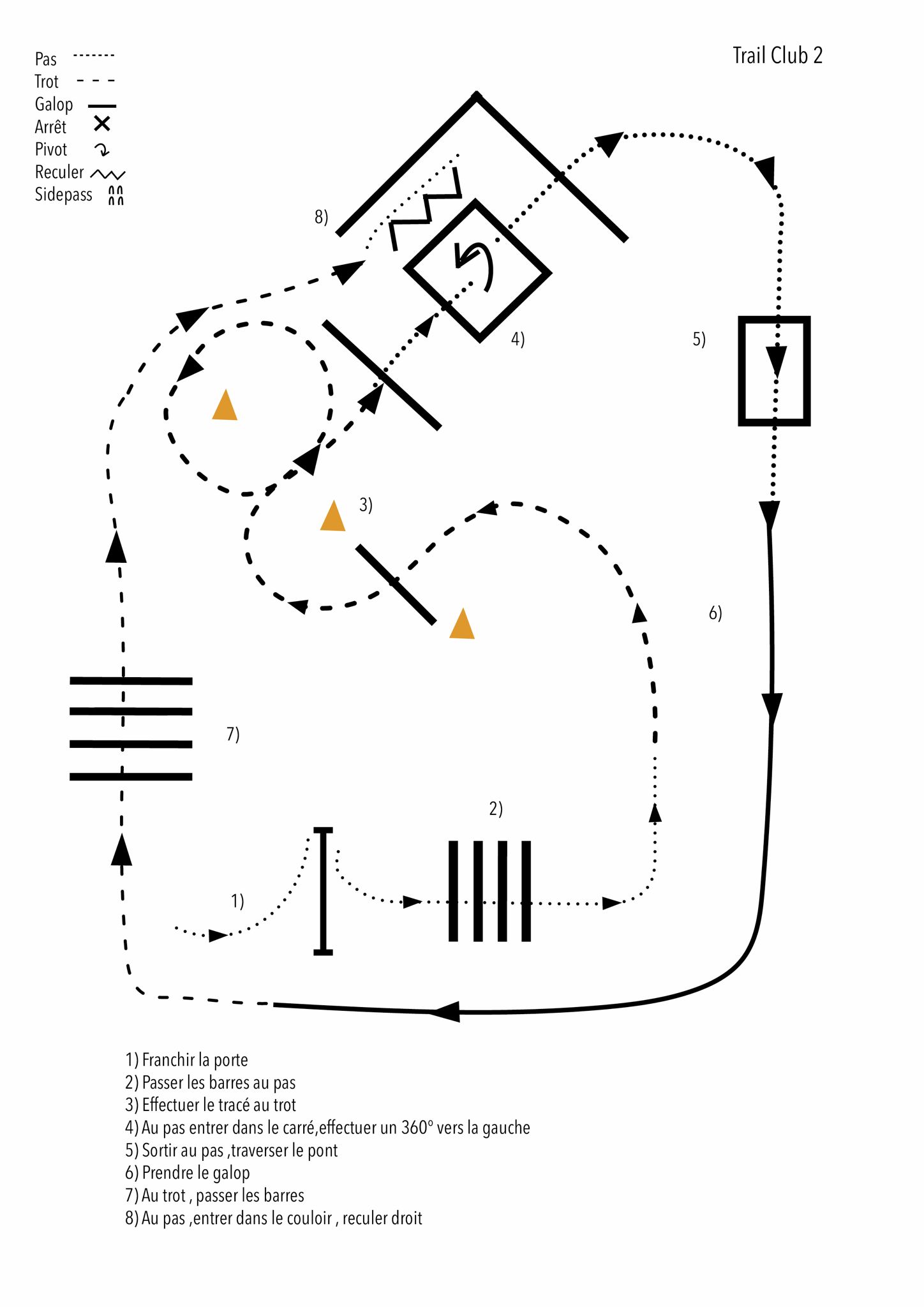 Pas
Trot
Galop
Arrêt
Pivot
Reculer
Sidepass

Trail Club 2

8)
4)
5)
3)
6)
7)
2)
1)

1) Franchir la porte
2) Passer les barres au pas
3) Effectuer le tracé au trot
4) Au pas entrer dans le carré,effectuer un 360° vers la gauche
5) Sortir au pas ,traverser le pont
6) Prendre le galop
7) Au trot , passer les barres
8) Au pas ,entrer dans le couloir , reculer droit