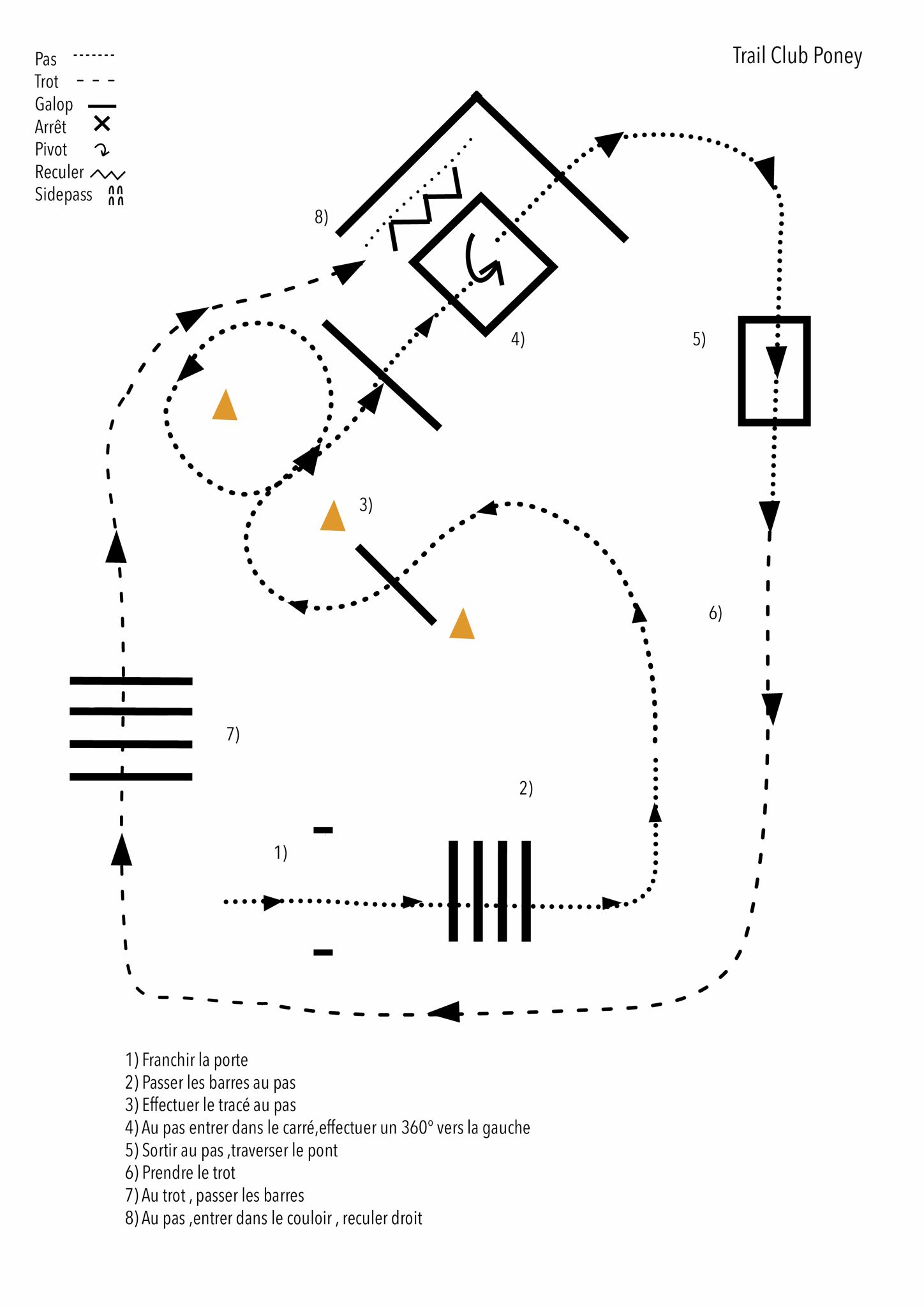 Pas
Trot
Galop
Arrêt
Pivot
Reculer
Sidepass

Trail Club Poney

8)

4)

5)

3)

6)

7)

2)

1)

1) Franchir la porte
2) Passer les barres au pas
3) Effectuer le tracé au pas
4) Au pas entrer dans le carré,effectuer un 360° vers la gauche
5) Sortir au pas ,traverser le pont
6) Prendre le trot
7) Au trot , passer les barres
8) Au pas ,entrer dans le couloir , reculer droit