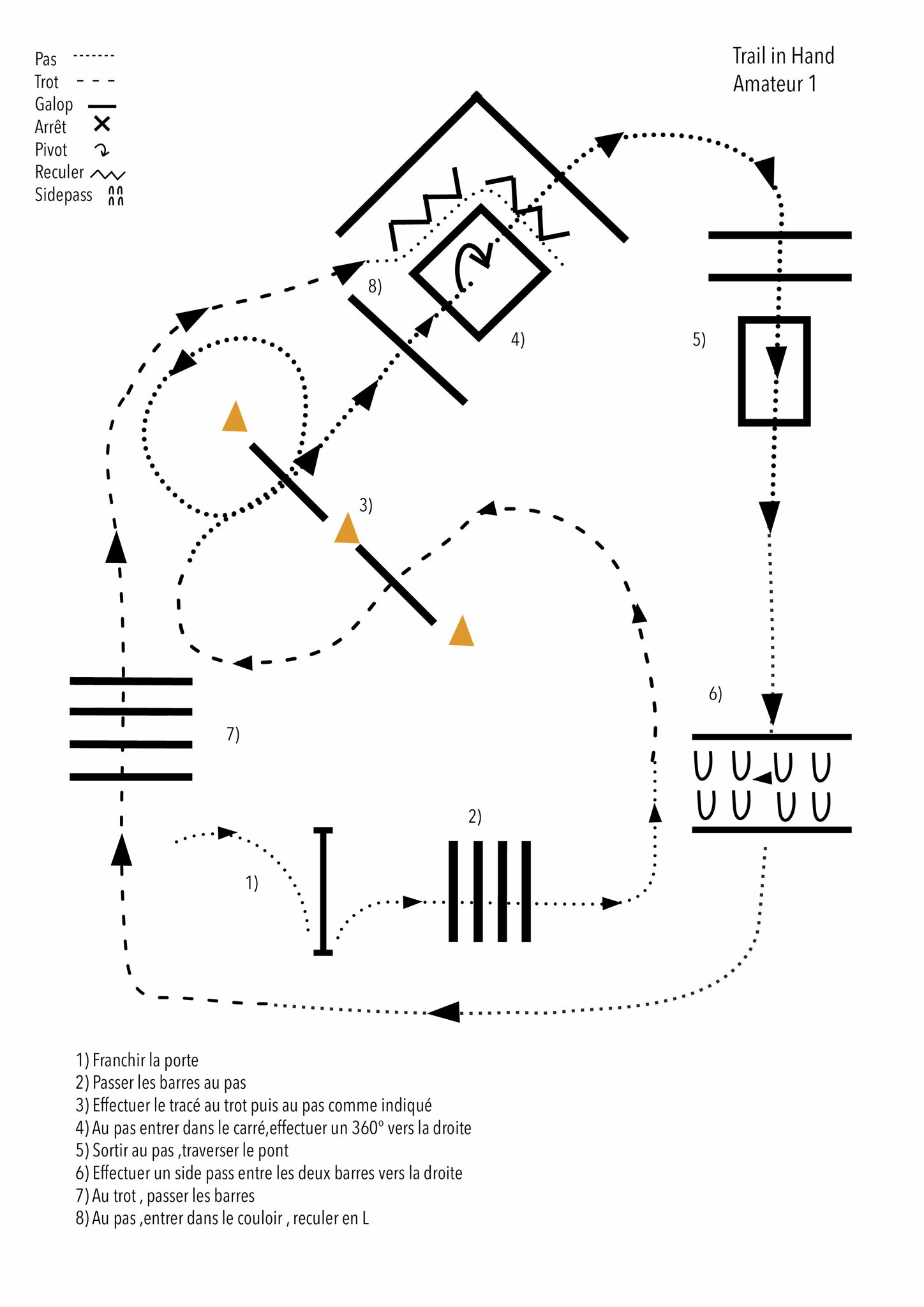 Pas
Trot
Galop
Arrêt
Pivot
Reculer
Sidepass

Trail in Hand
Amateur 1

8)

4)

5)

3)

6)

7)

2)

1)

1) Franchir la porte
2) Passer les barres au pas
3) Effectuer le tracé au trot puis au pas comme indiqué
4) Au pas entrer dans le carré,effectuer un 360° vers la droite
5) Sortir au pas ,traverser le pont
6) Effectuer un side pass entre les deux barres vers la droite
7) Au trot , passer les barres
8) Au pas ,entrer dans le couloir , reculer en L