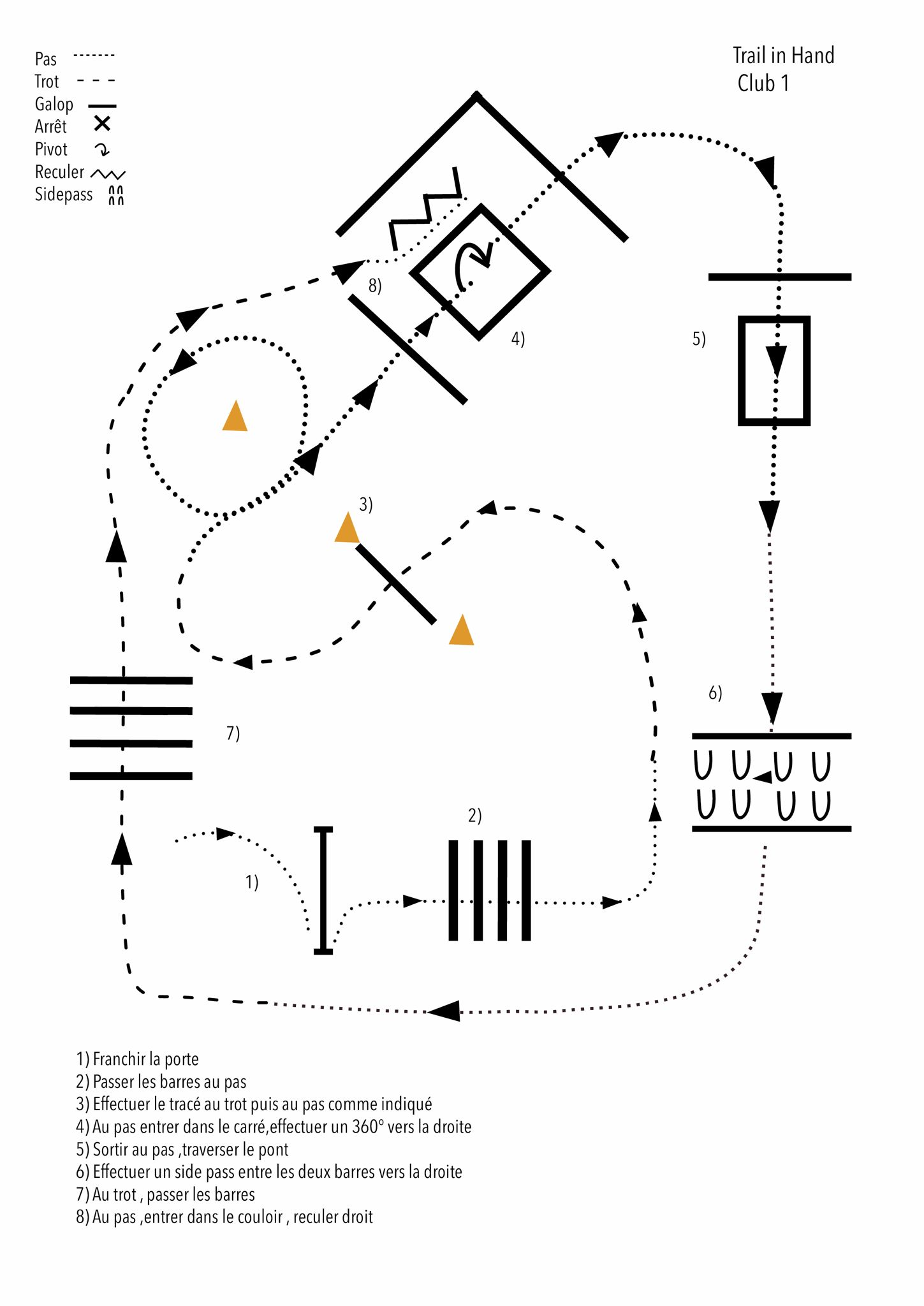 Pas
Trot
Galop
Arrêt
Pivot
Reculer
Sidepass

Trail in Hand
Club 1

8)

4)

5)

3)

6)

7)

2)

1)

1) Franchir la porte
2) Passer les barres au pas
3) Effectuer le tracé au trot puis au pas comme indiqué
4) Au pas entrer dans le carré,effectuer un 360° vers la droite
5) Sortir au pas ,traverser le pont
6) Effectuer un side pass entre les deux barres vers la droite
7) Au trot , passer les barres
8) Au pas ,entrer dans le couloir , reculer droit