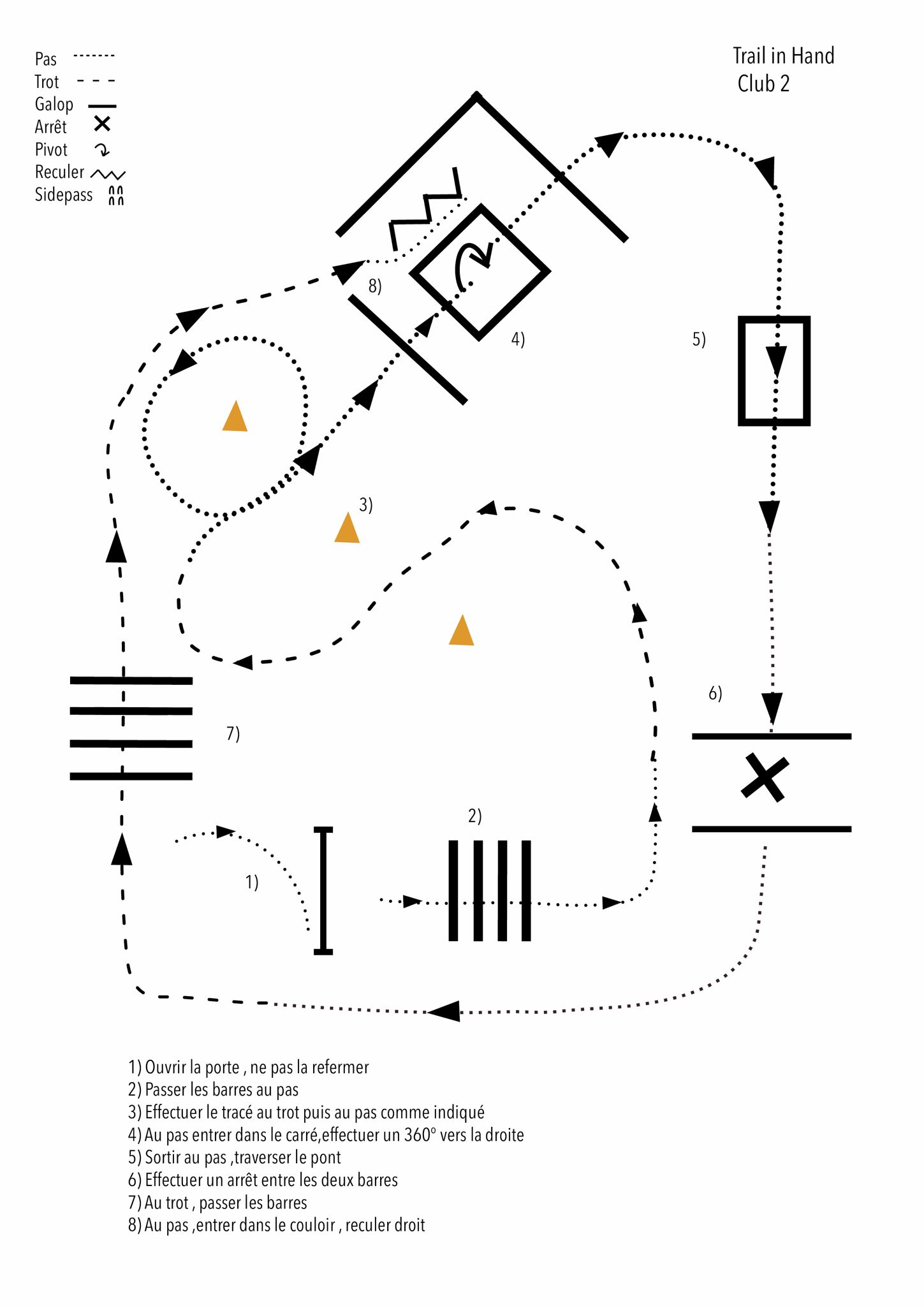 Pas
Trot
Galop
Arrêt
Pivot
Reculer
Sidepass

Trail in Hand
Club 2

8)

4)

5)

3)

6)

7)

2)

1)

1) Ouvrir la porte , ne pas la refermer
2) Passer les barres au pas
3) Effectuer le tracé au trot puis au pas comme indiqué
4) Au pas entrer dans le carré,effectuer un 360° vers la droite
5) Sortir au pas ,traverser le pont
6) Effectuer un arrêt entre les deux barres
7) Au trot , passer les barres
8) Au pas ,entrer dans le couloir , reculer droit