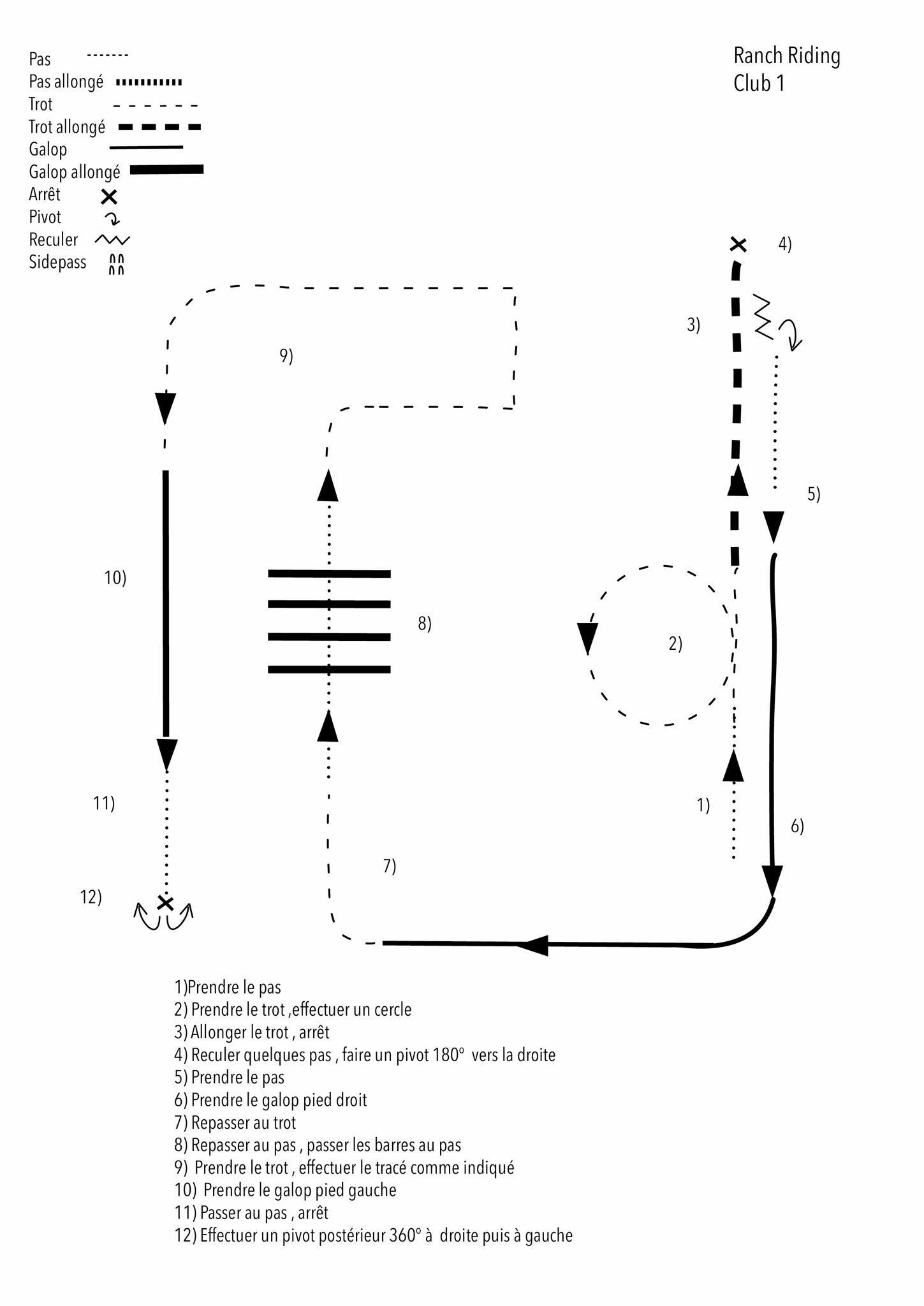 Pas
Pas allongé
Trot
Trot allongé
Galop
Galop allongé
Arrêt
Pivot
Reculer
Sidepass

Ranch Riding
Club 1

4)
3)
9)
5)
10)
8)
2)
11)
1)
6)
7)
12)

1)Prendre le pas
2) Prendre le trot ,effectuer un cercle
3) Allonger le trot , arrêt
4) Reculer quelques pas , faire un pivot 180° vers la droite
5) Prendre le pas
6) Prendre le galop pied droit
7) Repasser au trot
8) Repasser au pas , passer les barres au pas
9) Prendre le trot , effectuer le tracé comme indiqué
10) Prendre le galop pied gauche
11) Passer au pas , arrêt
12) Effectuer un pivot postérieur 360° à droite puis à gauche