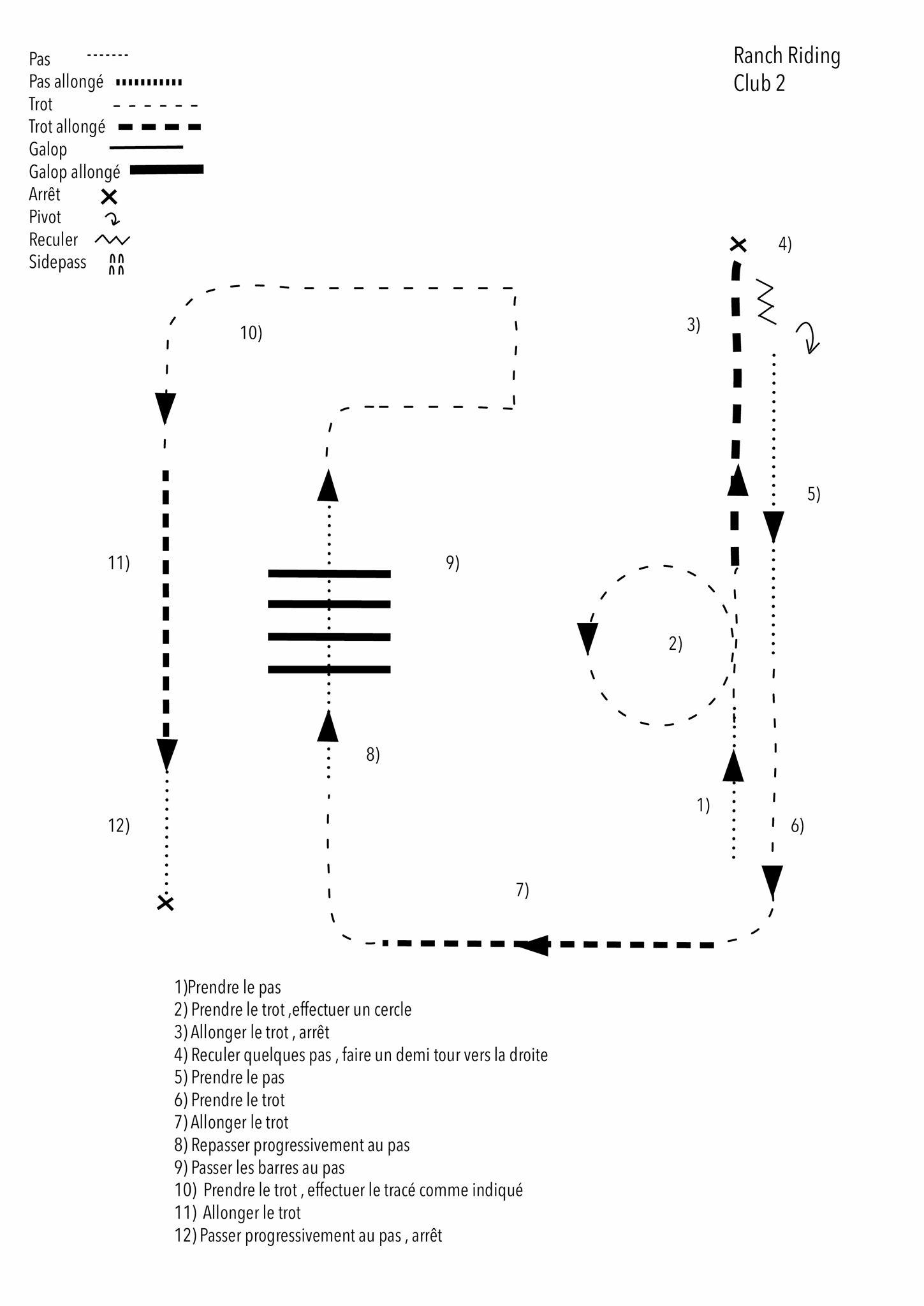 Pas
Pas allongé
Trot
Trot allongé
Galop
Galop allongé
Arrêt
Pivot
Reculer
Sidepass

Ranch Riding
Club 2

4)
3)
10)
5)
11)
9)
2)
8)
1)
12)
6)
7)

1)Prendre le pas
2) Prendre le trot ,effectuer un cercle
3) Allonger le trot , arrêt
4) Reculer quelques pas , faire un demi tour vers la droite
5) Prendre le pas
6) Prendre le trot
7) Allonger le trot
8) Repasser progressivement au pas
9) Passer les barres au pas
10) Prendre le trot , effectuer le tracé comme indiqué
11) Allonger le trot
12) Passer progressivement au pas , arrêt