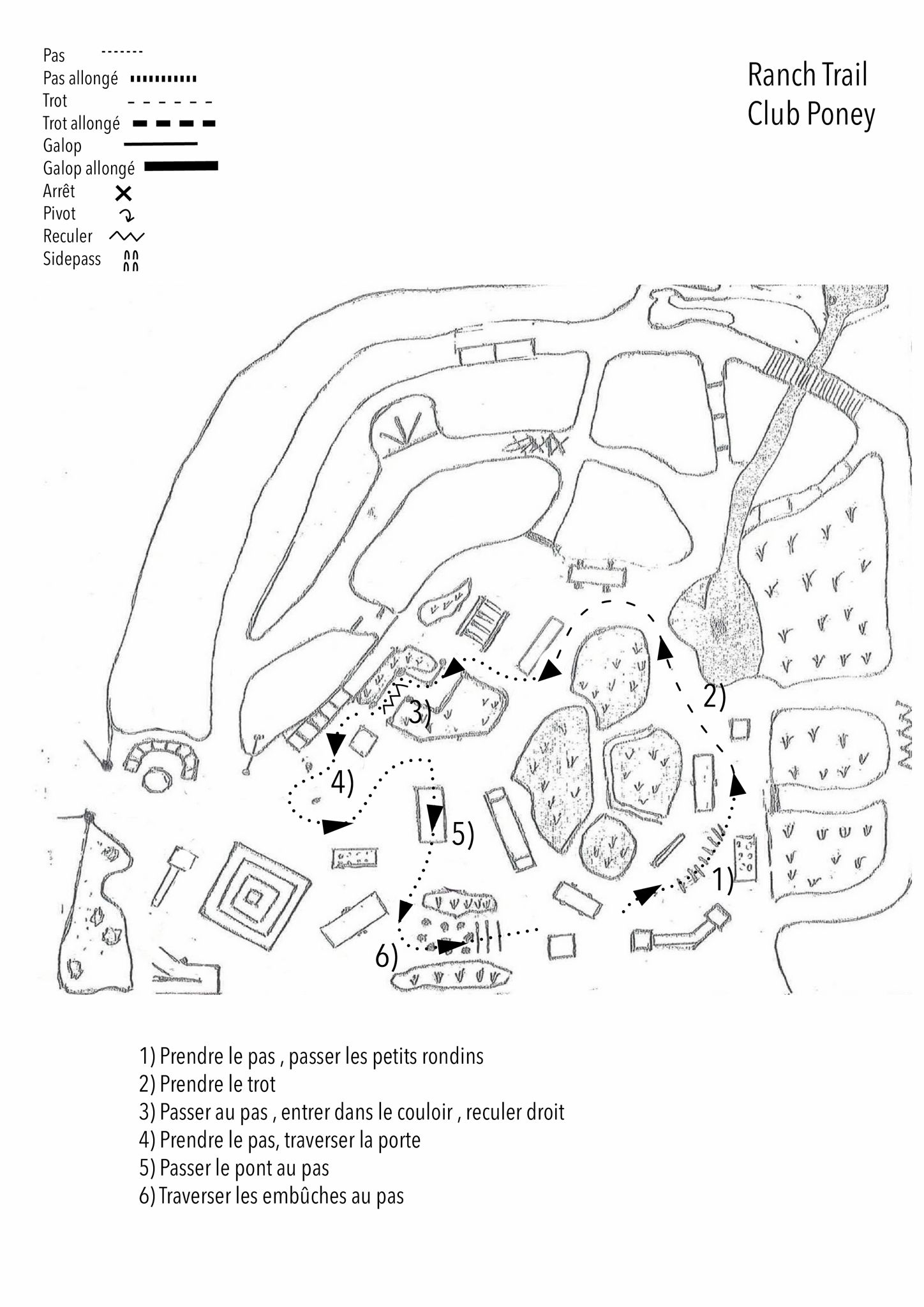 Pas
Pas allongé
Trot
Trot allongé
Galop
Galop allongé
Arrêt
Pivot
Reculer
Sidepass

Ranch Trail
Club Poney

2)
3)
4)
5)
1)
6)

1) Prendre le pas , passer les petits rondins
2) Prendre le trot
3) Passer au pas , entrer dans le couloir , reculer droit
4) Prendre le pas, traverser la porte
5) Passer le pont au pas
6) Traverser les embûches au pas