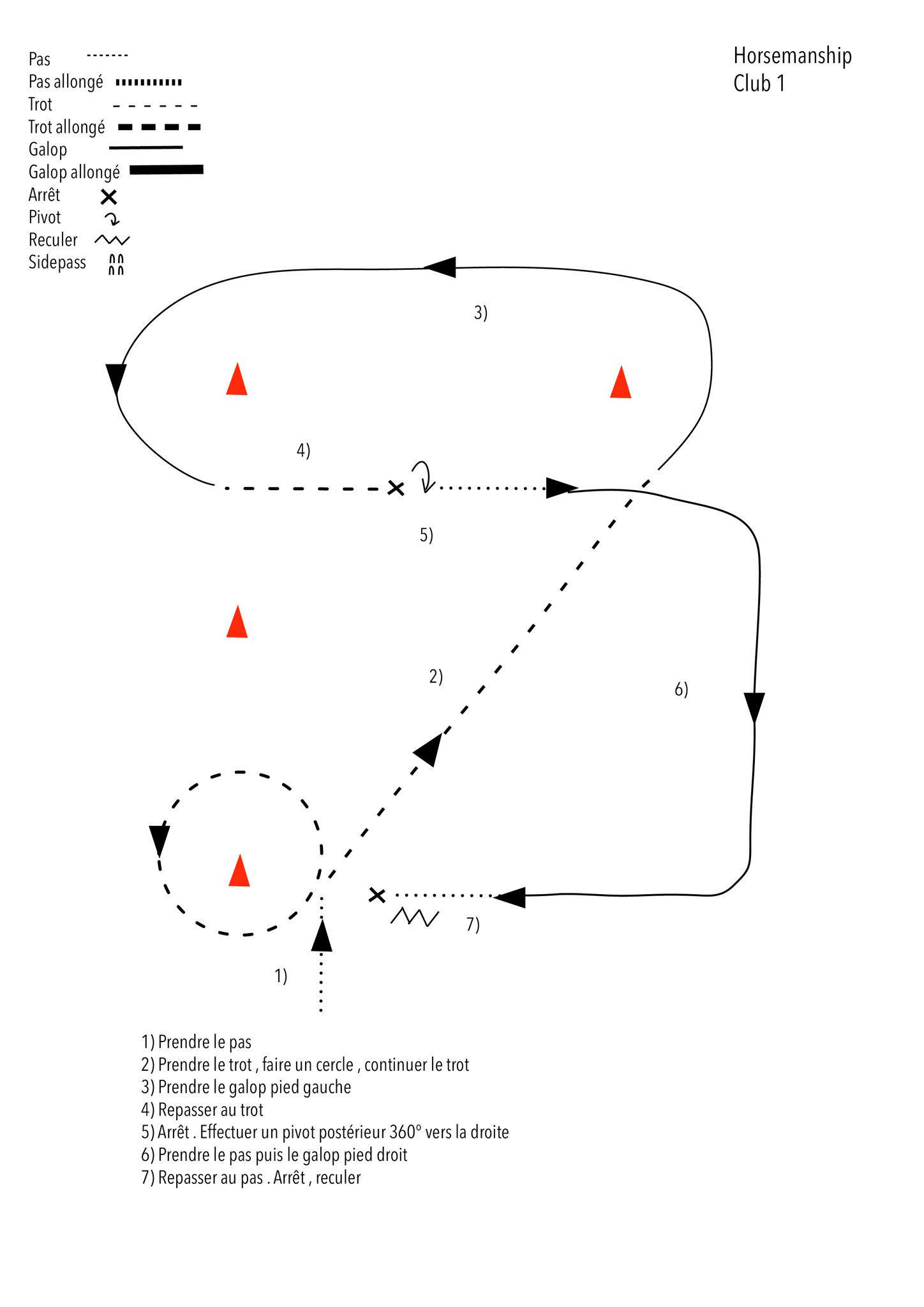 Pas
Pas allongé
Trot
Trot allongé
Galop
Galop allongé
Arrêt
Pivot
Reculer
Sidepass

Horsemanship
Club 1

3)

4)

5)

2)

6)

7)

1)

1) Prendre le pas
2) Prendre le trot , faire un cercle , continuer le trot
3) Prendre le galop pied gauche
4) Repasser au trot
5) Arrêt . Effectuer un pivot postérieur 360° vers la droite
6) Prendre le pas puis le galop pied droit
7) Repasser au pas . Arrêt , reculer